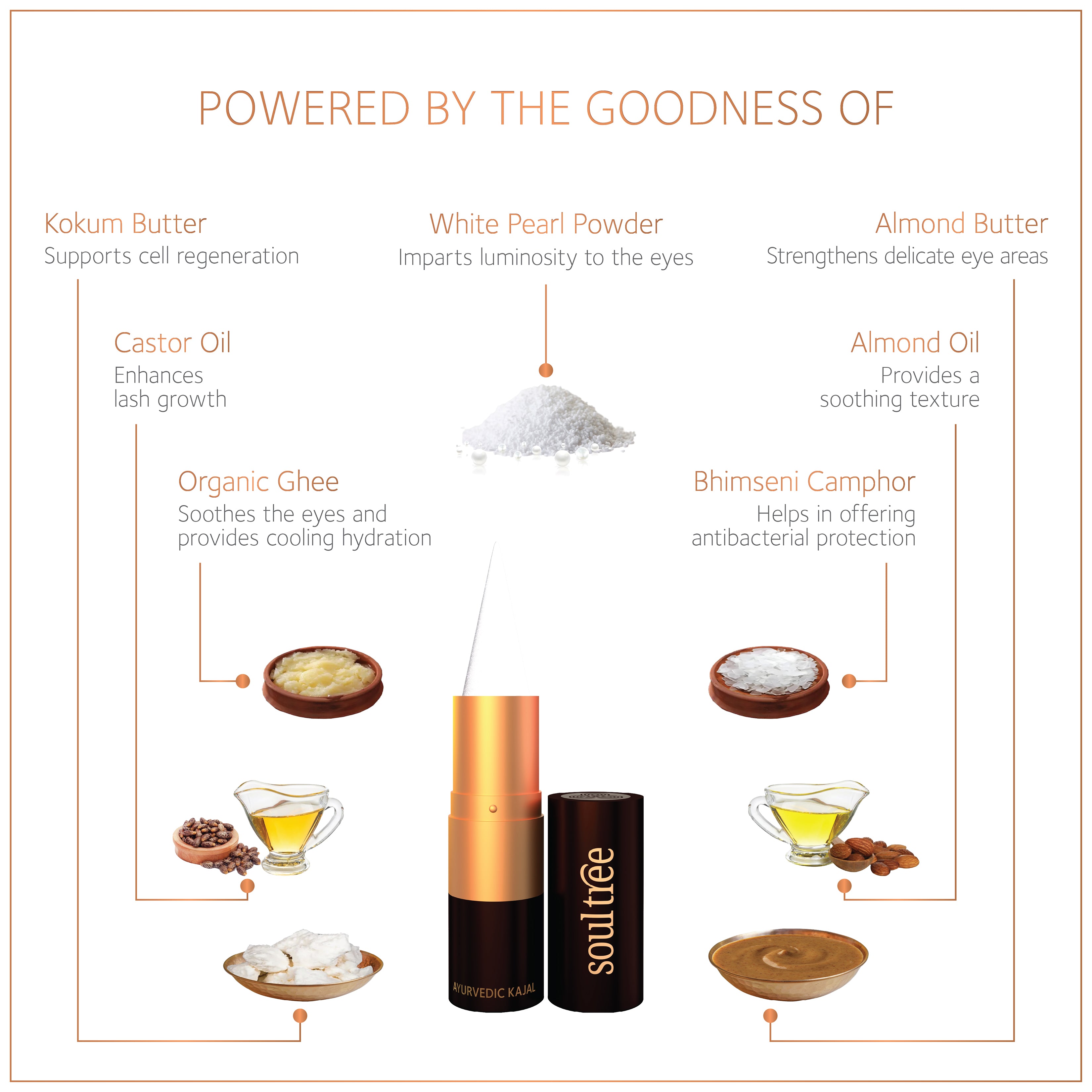 POWERED BY THE GOODNESS OF

Kokum Butter
Supports cell regeneration

White Pearl Powder
Imparts luminosity to the eyes

Almond Butter
Strengthens delicate eye areas

Castor Oil
Enhances lash growth

Almond Oil
Provides a soothing texture

Organic Ghee
Soothes the eyes and provides cooling hydration

Bhimseni Camphor
Helps in offering antibacterial protection

AYURVEDIC KAJAL

soultree