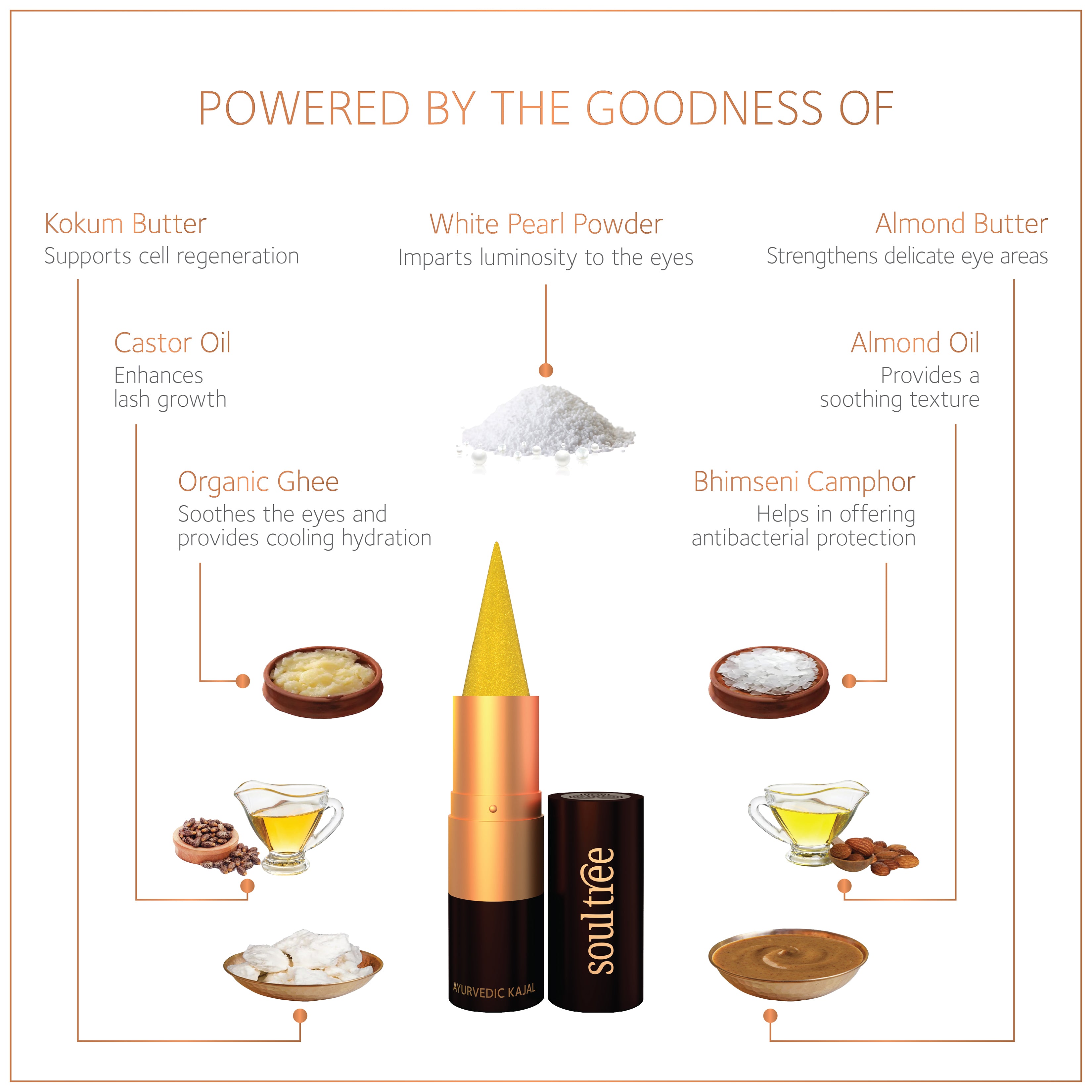 POWERED BY THE GOODNESS OF

Kokum Butter
Supports cell regeneration

White Pearl Powder
Imparts luminosity to the eyes

Almond Butter
Strengthens delicate eye areas

Castor Oil
Enhances lash growth

Almond Oil
Provides a soothing texture

Organic Ghee
Soothes the eyes and provides cooling hydration

Bhimseni Camphor
Helps in offering antibacterial protection

AYURVEDIC KAJAL

soultree