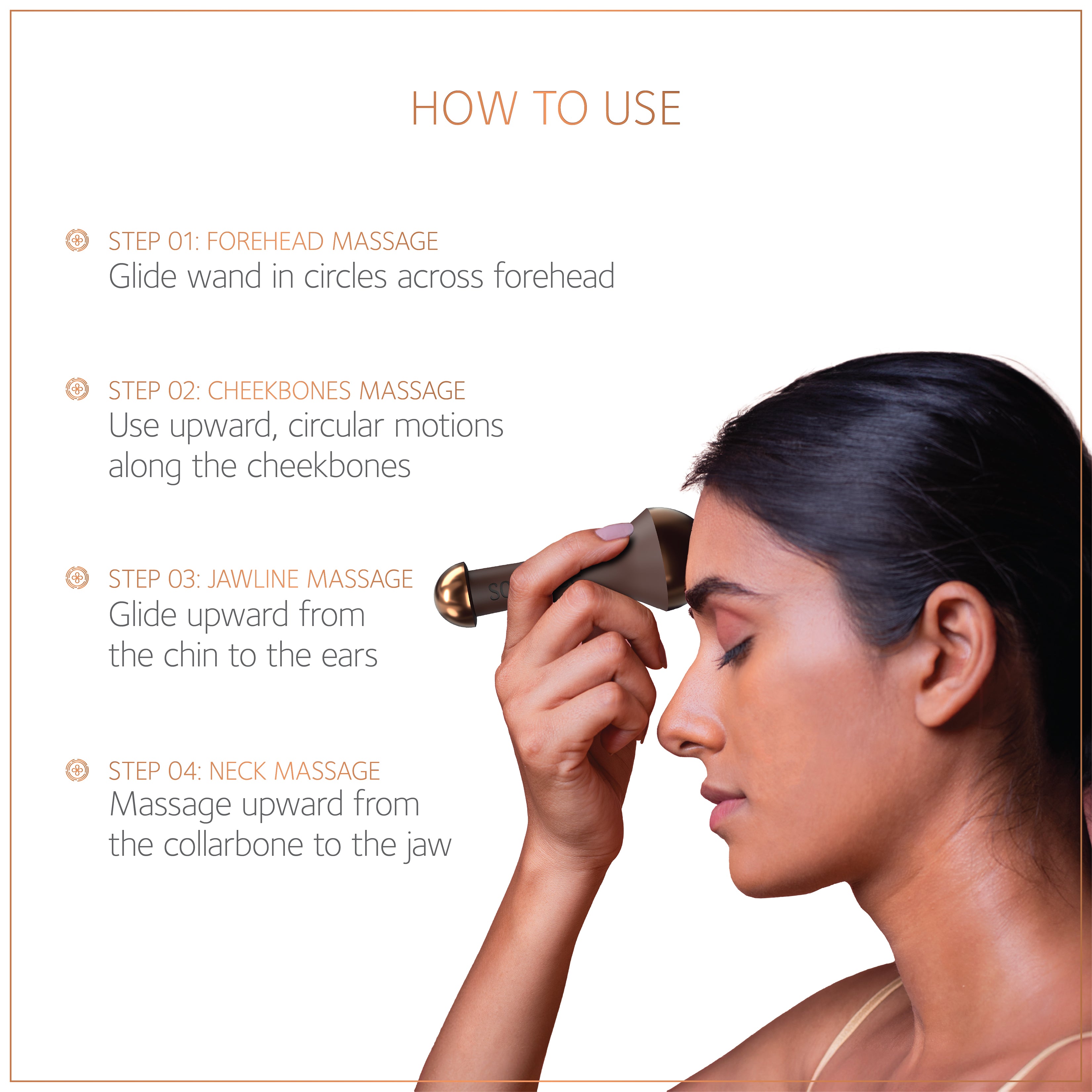 HOW TO USE

STEP 01: FOREHEAD MASSAGE
Glide wand in circles across forehead

STEP 02: CHEEKBONES MASSAGE
Use upward, circular motions along the cheekbones

STEP 03: JAWLINE MASSAGE
Glide upward from the chin to the ears

STEP 04: NECK MASSAGE
Massage upward from the collarbone to the jaw

SO