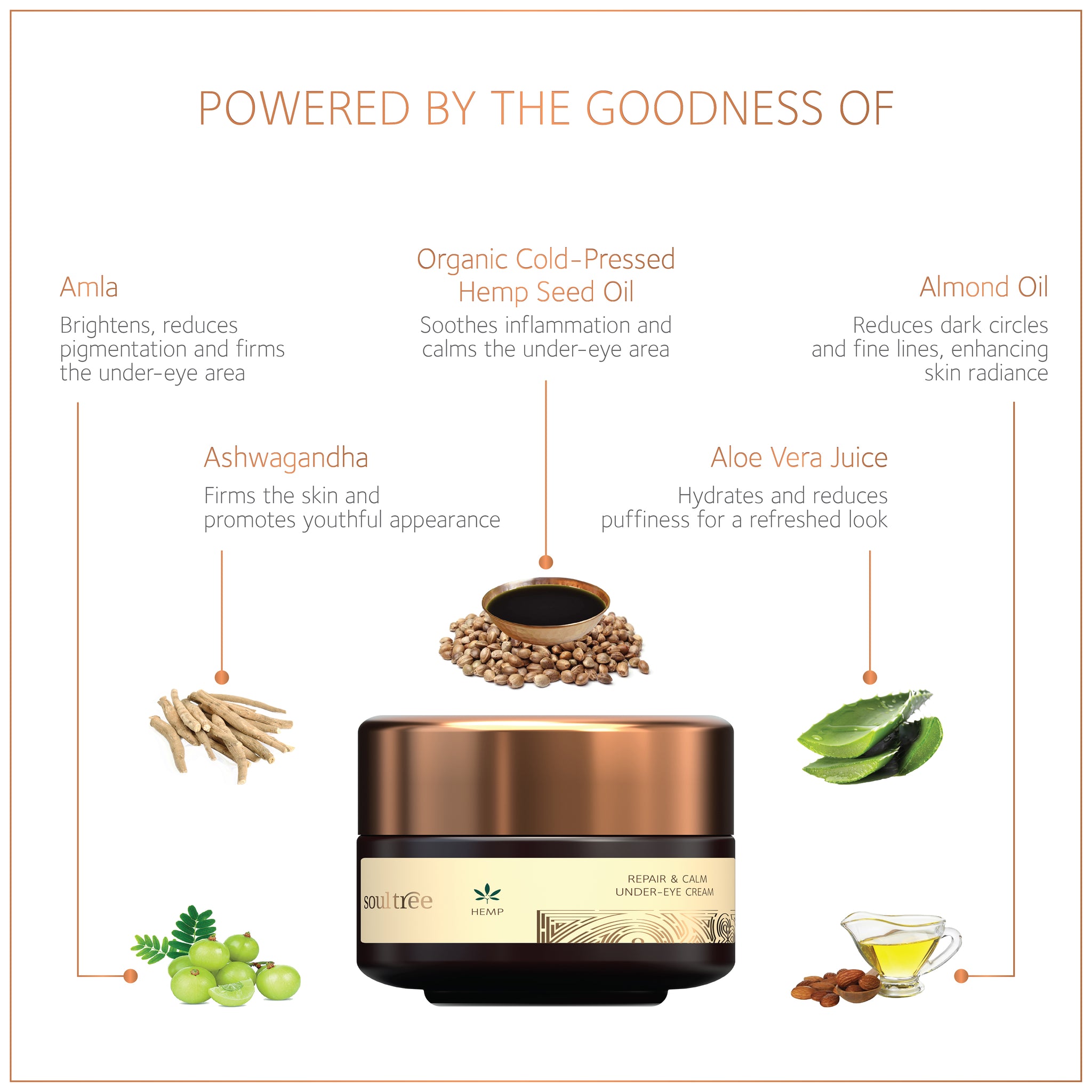 POWERED BY THE GOODNESS OF

Amla

Brightens, reduces pigmentation and firms the under-eye area

Organic Cold-Pressed Hemp Seed Oil

Soothes inflammation and calms the under-eye area

Almond Oil

Reduces dark circles and fine lines, enhancing skin radiance

Ashwagandha

Firms the skin and promotes youthful appearance

Aloe Vera Juice

Hydrates and reduces puffiness for a refreshed look

soultree

HEMP

REPAIR & CALM UNDER-EYE CREAM