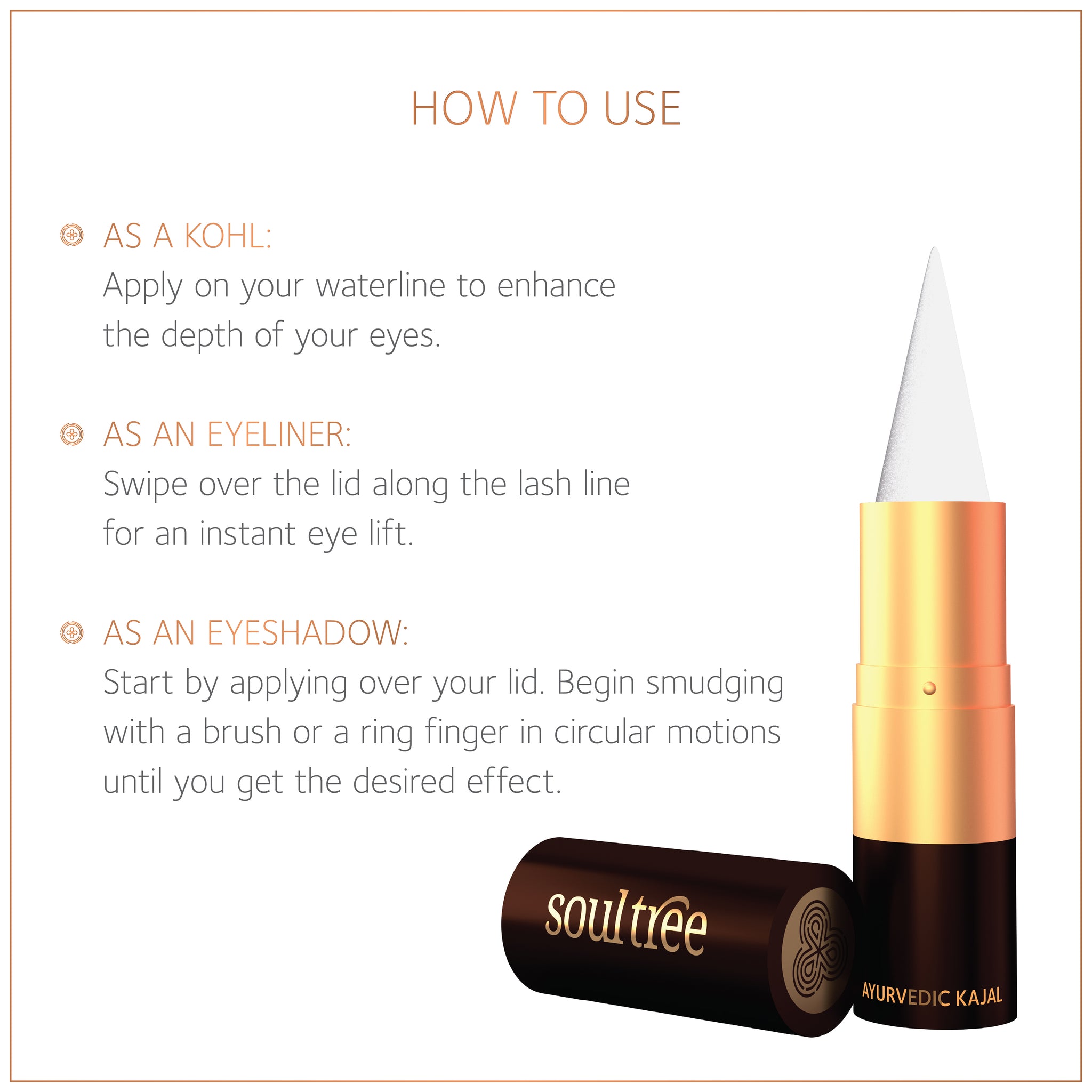 HOW TO USE

AS A KOHL:
Apply on your waterline to enhance the depth of your eyes.

AS AN EYELINER:
Swipe over the lid along the lash line for an instant eye lift.

AS AN EYESHADOW:
Start by applying over your lid. Begin smudging with a brush or a ring finger in circular motions until you get the desired effect.

soultree

AYURVEDIC KAJAL