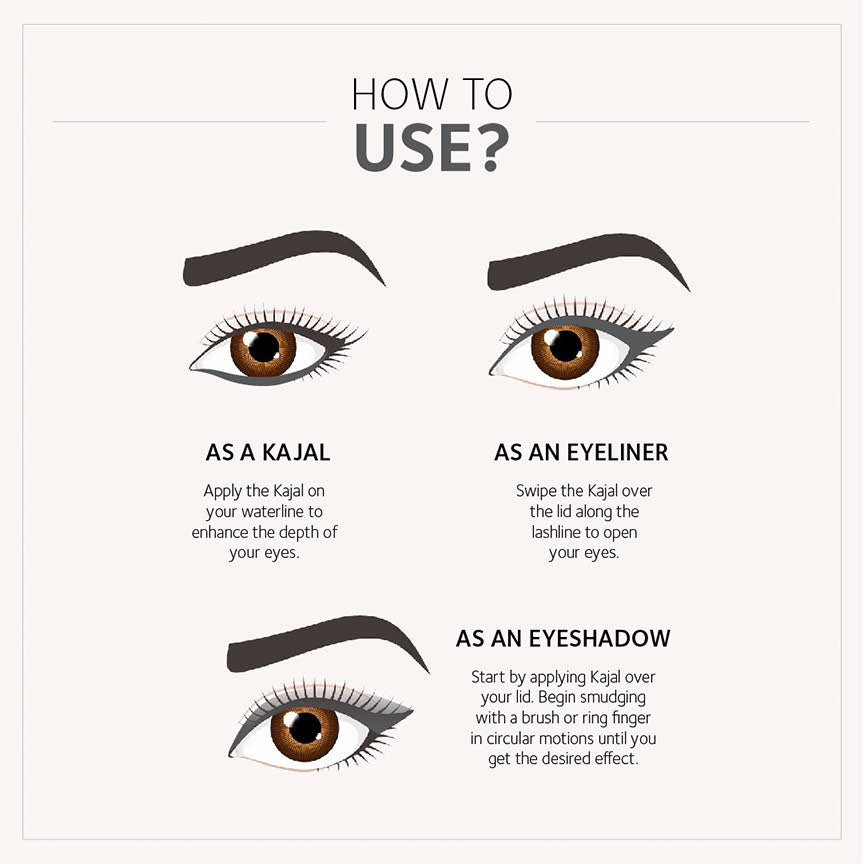 HOW TO
USE?

AS A KAJAL

Apply the Kajal on your waterline to enhance the depth of your eyes.

AS AN EYELINER

Swipe the Kajal over the lid along the lashline to open your eyes.

AS AN EYESHADOW

Start by applying Kajal over your lid. Begin smudging with a brush or ring finger in circular motions until you get the desired effect.