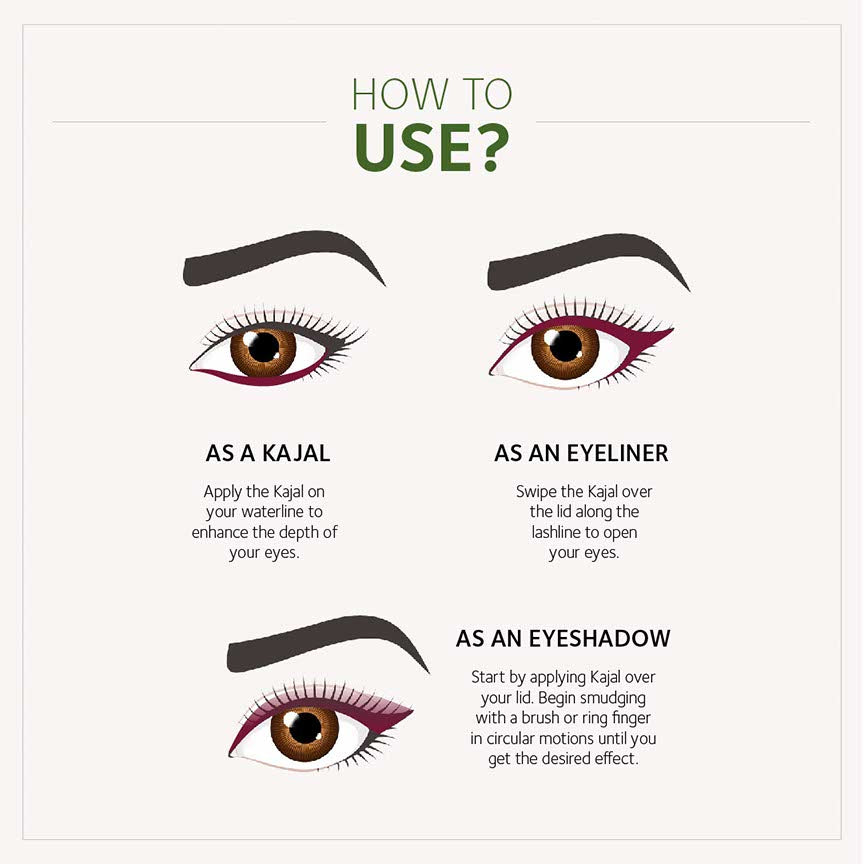 HOW TO
USE?

AS A KAJAL

Apply the Kajal on your waterline to enhance the depth of your eyes.

AS AN EYELINER

Swipe the Kajal over the lid along the lashline to open your eyes.

AS AN EYESHADOW

Start by applying Kajal over your lid. Begin smudging with a brush or ring finger in circular motions until you get the desired effect.